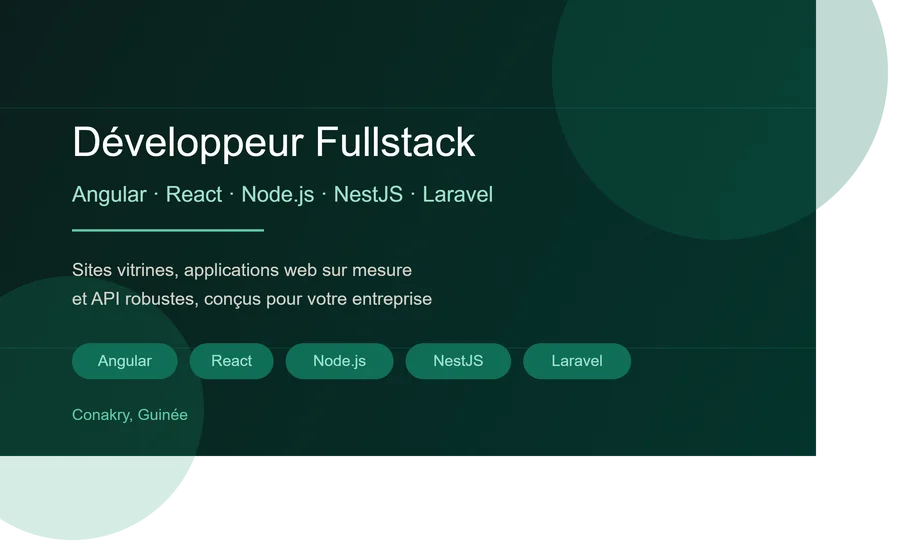 Développeur Fullstack

Angular · React · Node.js · NestJS · Laravel

Sites vitrines, applications web sur mesure et API robustes, conçus pour votre entreprise

Angular React Node.js NestJS Laravel

Conakry, Guinée